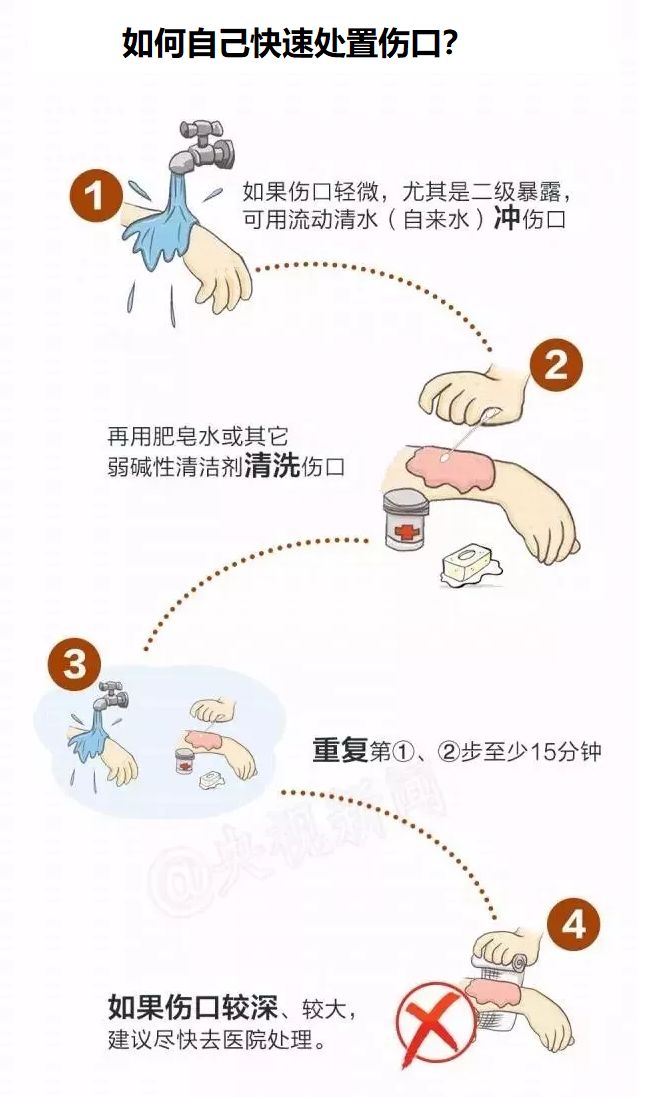 如何自己快速处置伤口？

1

如果伤口轻微，尤其是二级暴露，可用流动清水（自来水）冲伤口

2

再用肥皂水或其它弱碱性清洁剂清洗伤口

3

重复第①、②步至少15分钟

@央视新闻

4

如果伤口较深、较大，建议尽快去医院处理。